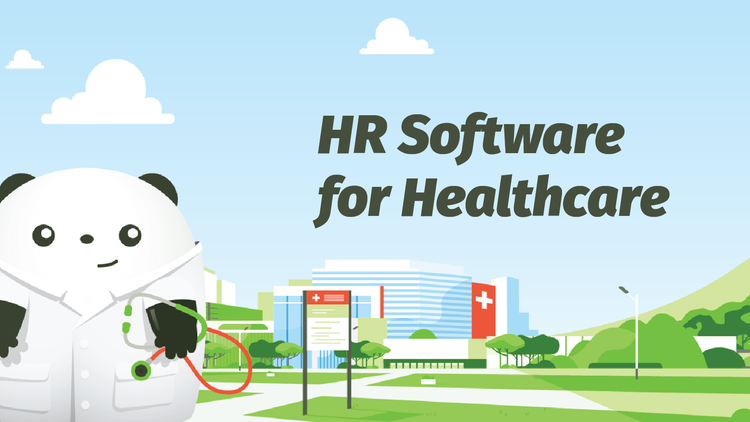 HR Software for Healthcare