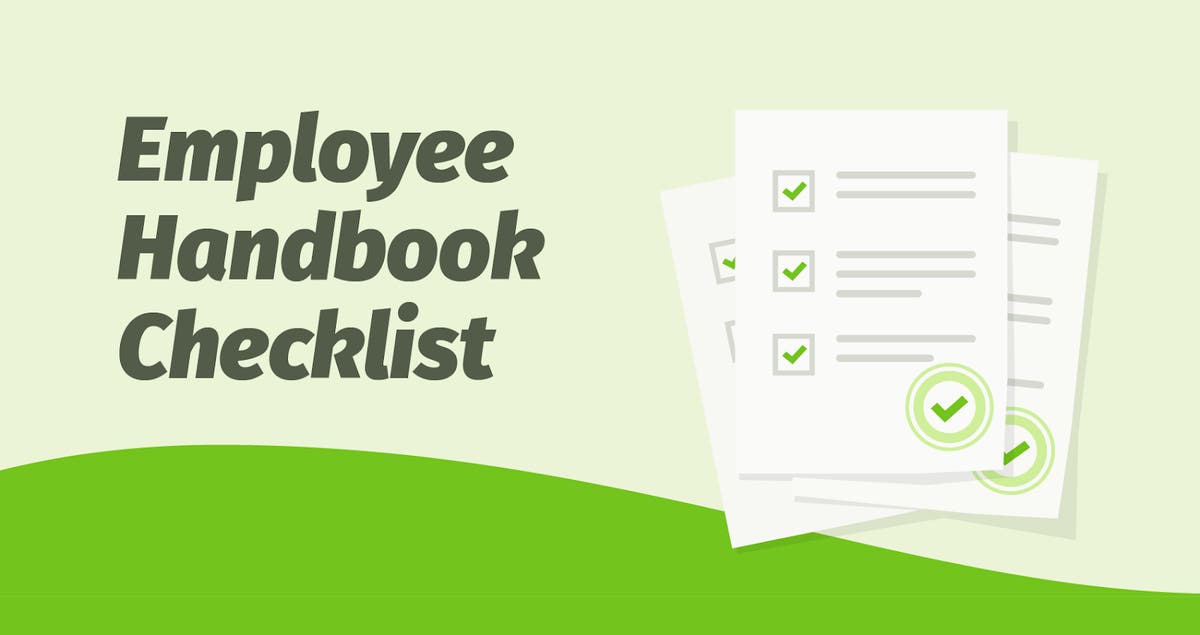 Employee Handbook Checklist