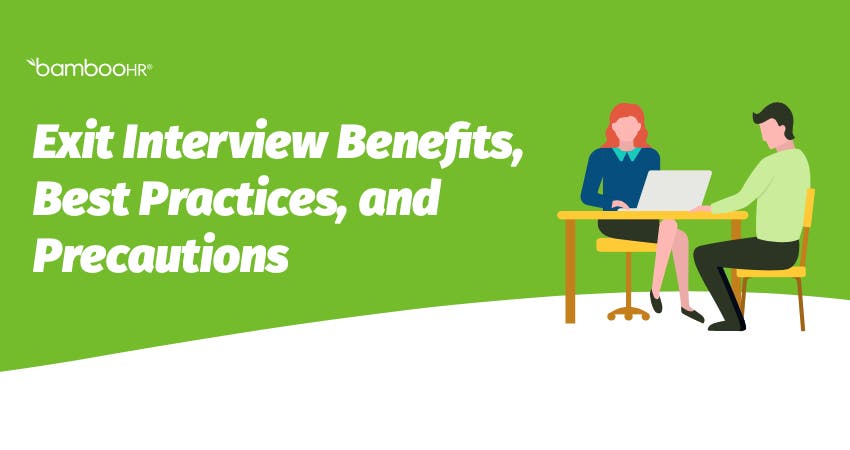 bambooHR®

Exit Interview Benefits, Best Practices, and Precautions